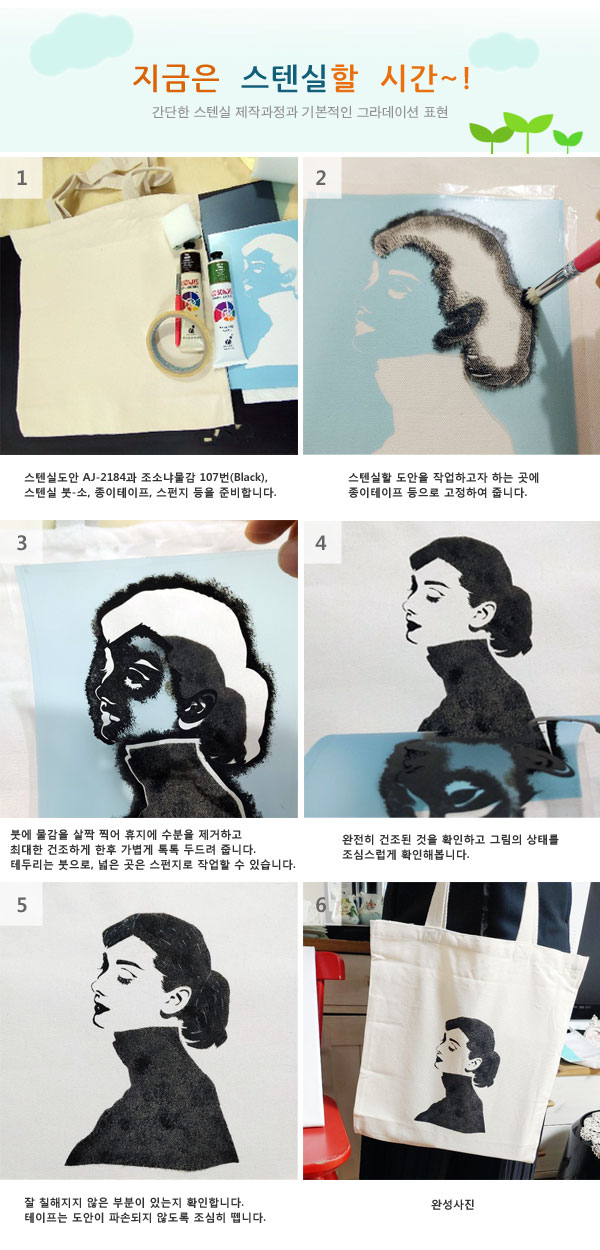 지금은 스텐실할 시간~!

간단한 스텐실 제작과정과 기본적인 그라데이션 표현

1

스텐실도안 AJ-2184과 조소냐물감 107번(Black), 스텐실 붓-소, 종이테이프, 스펀지 등을 준비합니다.

2

스텐실할 도안을 작업하고자 하는 곳에 종이테이프 등으로 고정하여 줍니다.

3

붓에 물감을 살짝 찍어 휴지에 수분을 제거하고 최대한 건조하게 한후 가볍게 톡톡 두드려 줍니다. 테두리는 붓으로, 넓은 곳은 스펀지로 작업할 수 있습니다.

4

완전히 건조된 것을 확인하고 그림의 상태를 조심스럽게 확인해봅니다.

5

잘 칠해지지 않은 부분이 있는지 확인합니다. 테이프는 도안이 파손되지 않도록 조심히 뗍니다.

6

완성사진