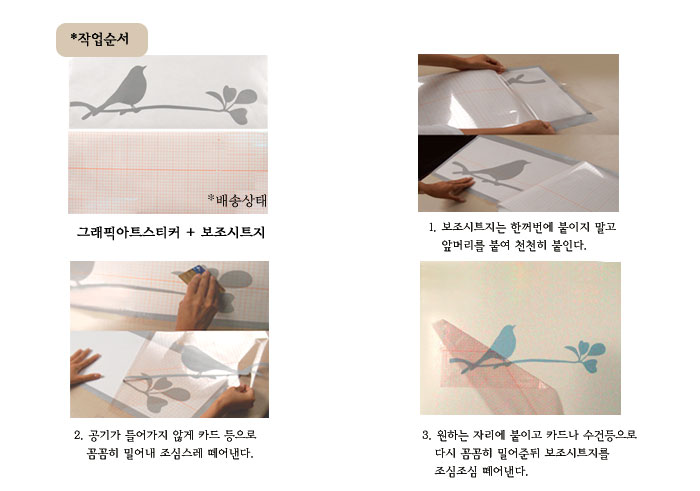 *작업순서

*배송상태

그래픽아트스티커 + 보조시트지

1. 보조시트지는 한꺼번에 붙이지 말고 앞머리를 붙여 천천히 붙인다.

2. 공기가 들어가지 않게 카드 등으로 꼼꼼히 밀어내 조심스레 떼어낸다.

3. 원하는 자리에 붙이고 카드나 수건등으로 다시 꼼꼼히 밀어준뒤 보조시트지를 조심조심 떼어낸다.